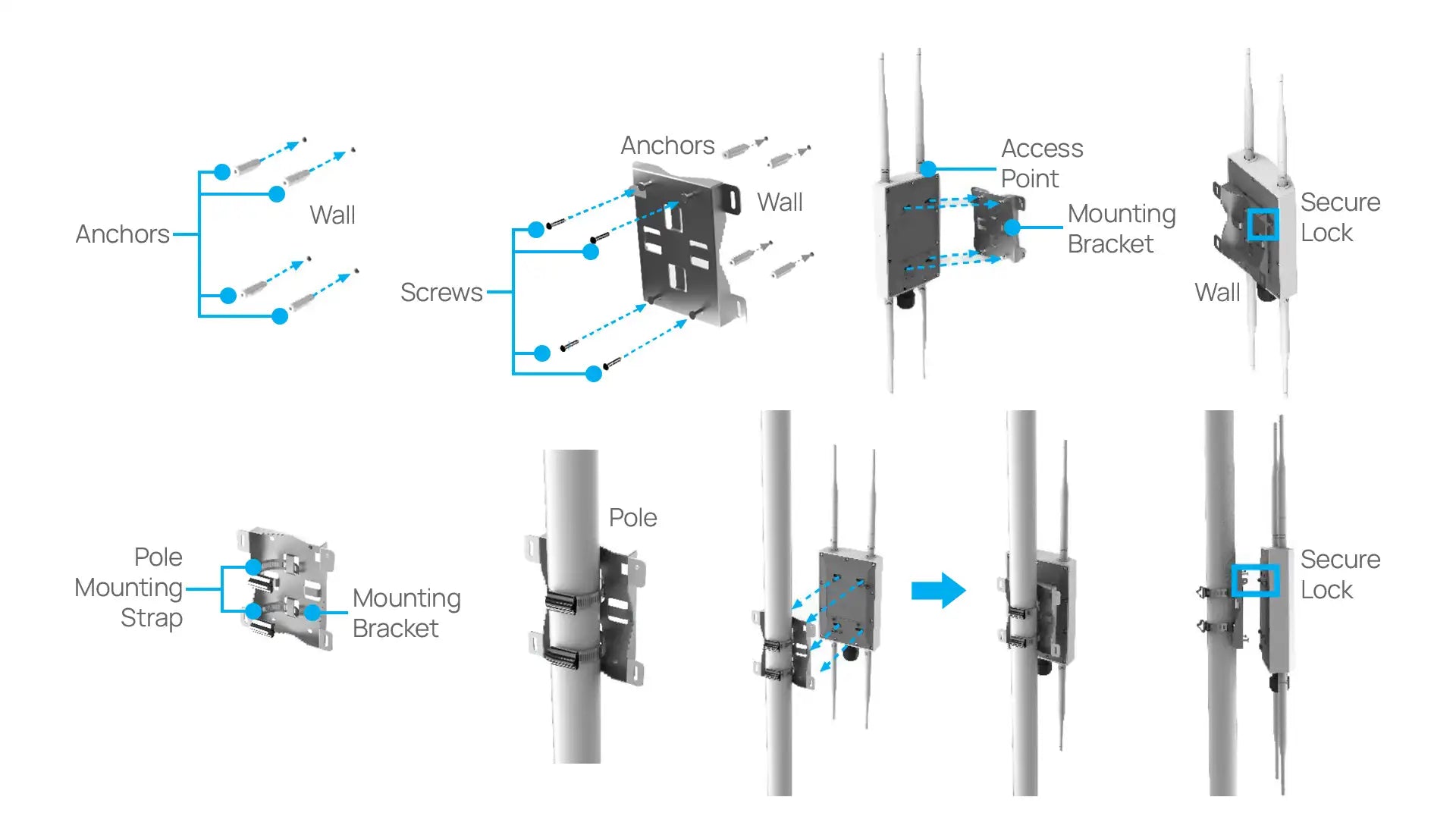 Anchors
Wall

Anchors
Wall
Screws

Access Point
Mounting Bracket

Secure Lock
Wall

Pole Mounting Strap
Mounting Bracket

Pole

Secure Lock